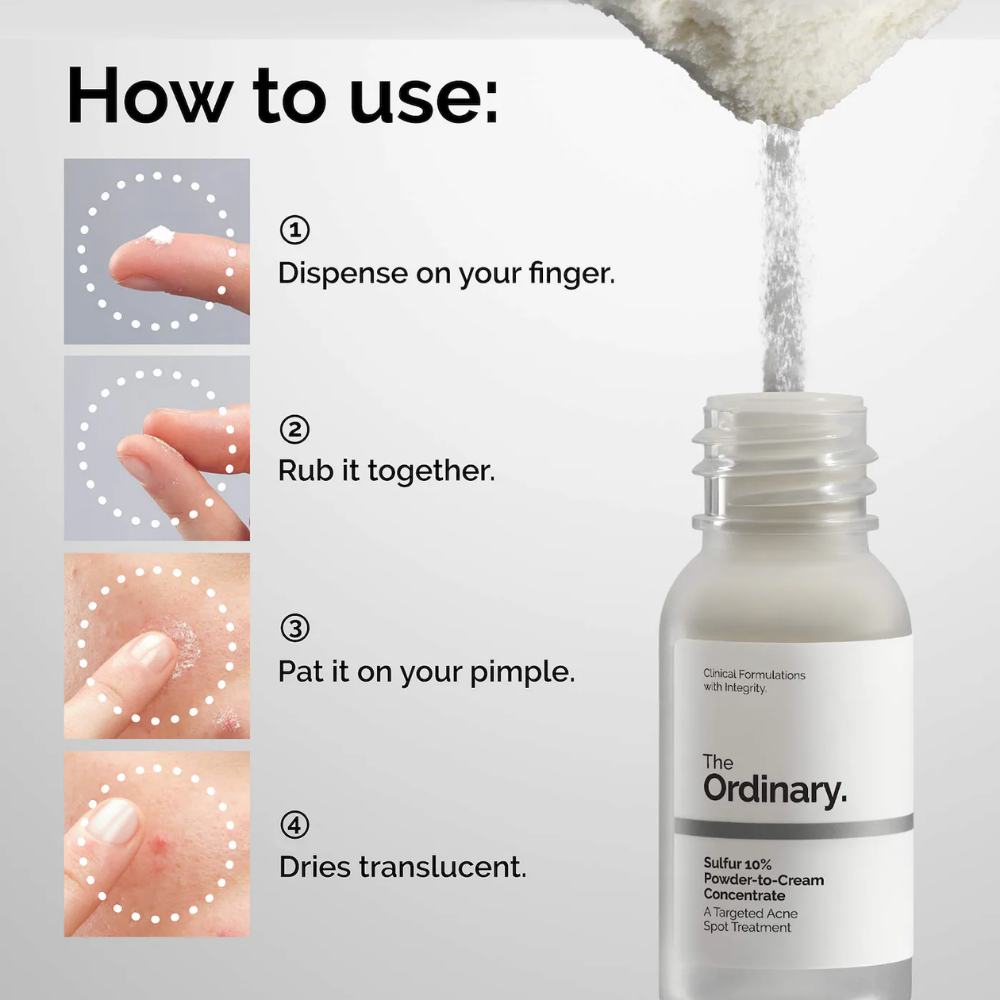 How to use:

①
Dispense on your finger.

②
Rub it together.

③
Pat it on your pimple.

④
Dries translucent.

Clinical Formulations with Integrity.

The Ordinary.

Sulfur 10% Powder-to-Cream Concentrate
A Targeted Acne Spot Treatment