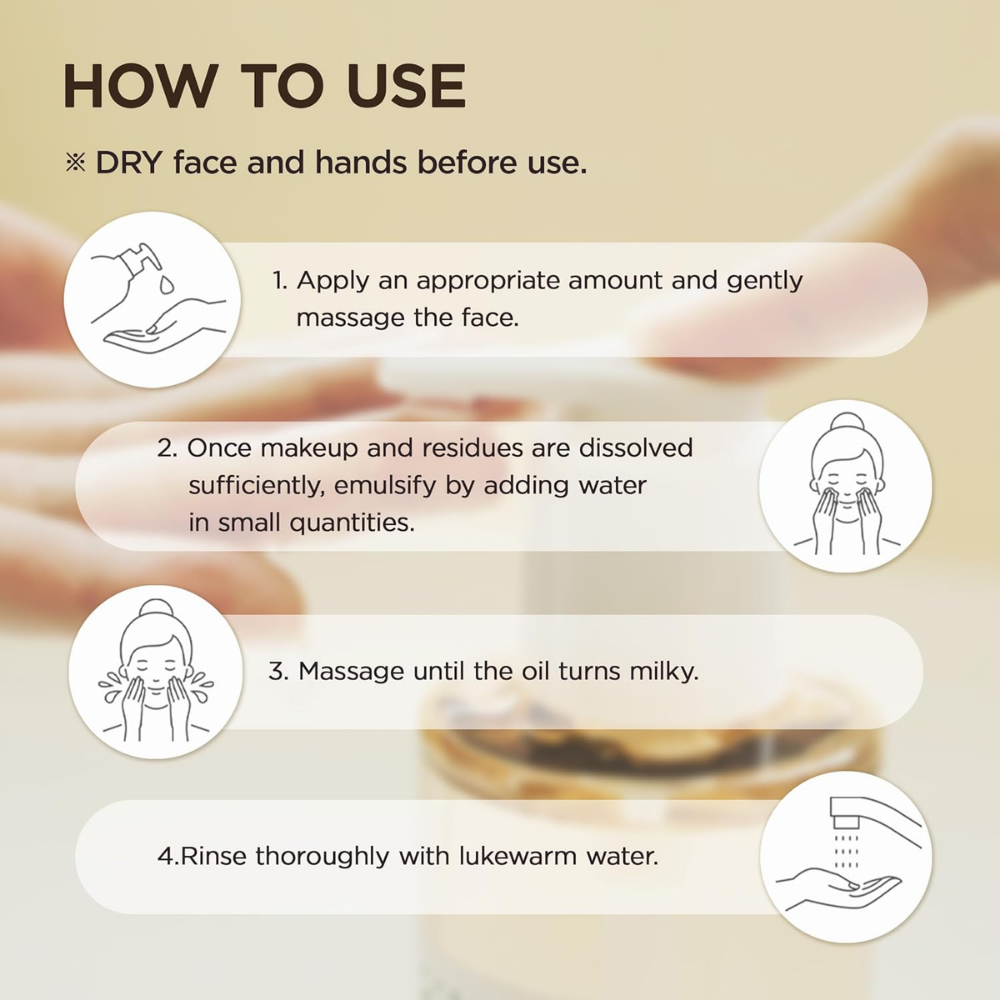 HOW TO USE

※ DRY face and hands before use.

1. Apply an appropriate amount and gently massage the face.

2. Once makeup and residues are dissolved sufficiently, emulsify by adding water in small quantities.

3. Massage until the oil turns milky.

4.Rinse thoroughly with lukewarm water.