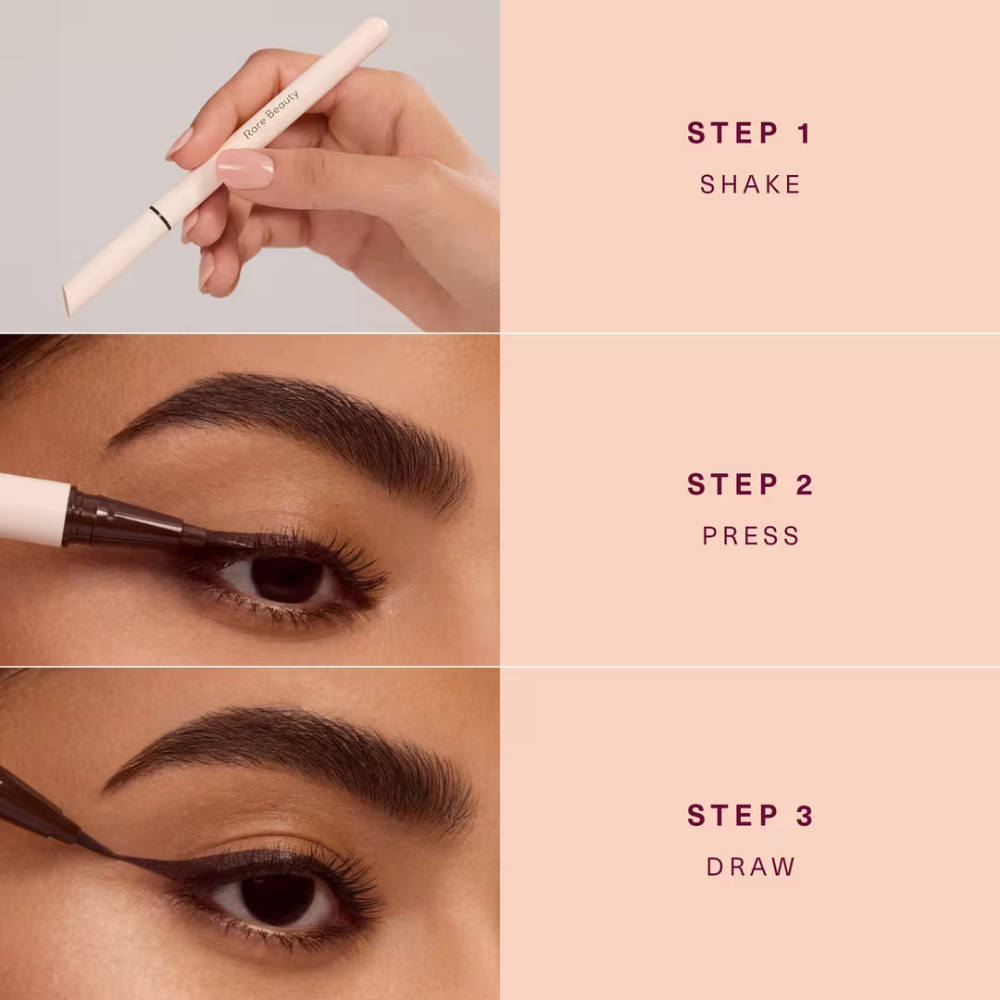 Rare Beauty

STEP 1
SHAKE

STEP 2
PRESS

STEP 3
DRAW