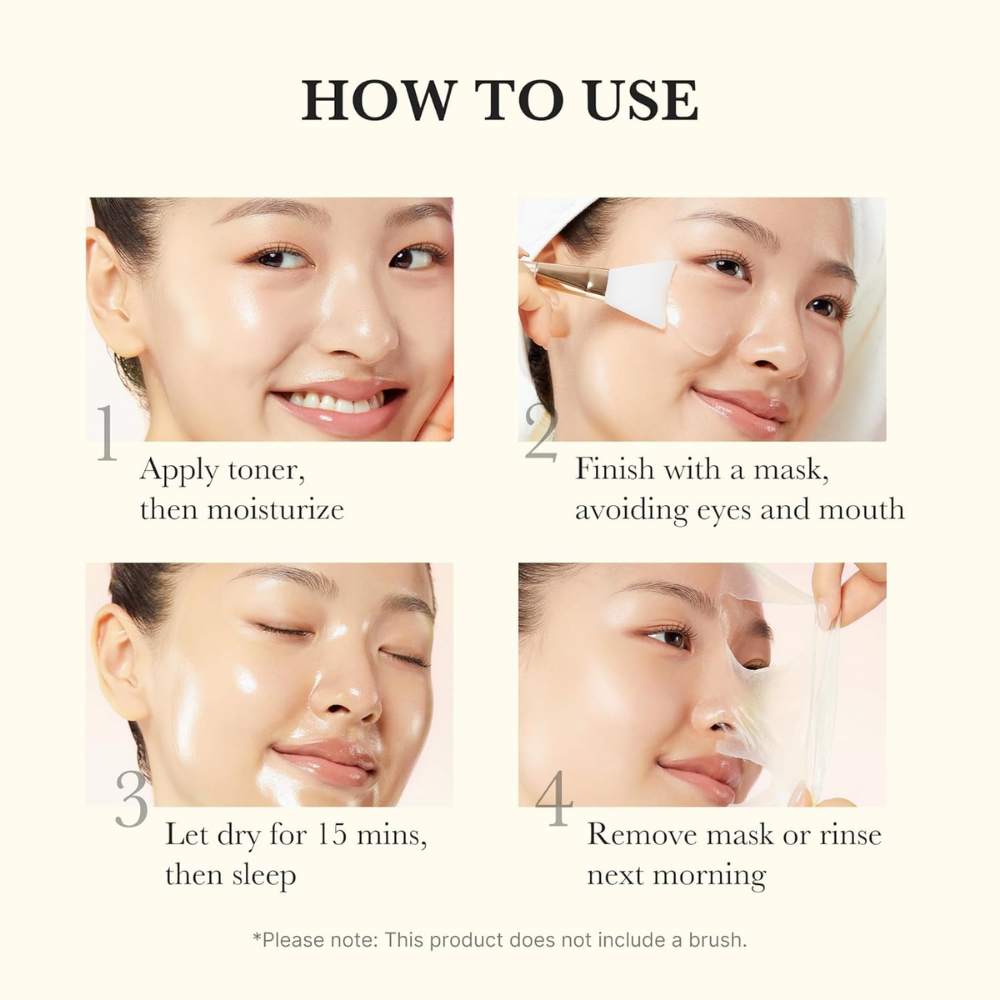 HOW TO USE

1
Apply toner, then moisturize

2
Finish with a mask, avoiding eyes and mouth

3
Let dry for 15 mins, then sleep

4
Remove mask or rinse next morning

*Please note: This product does not include a brush.