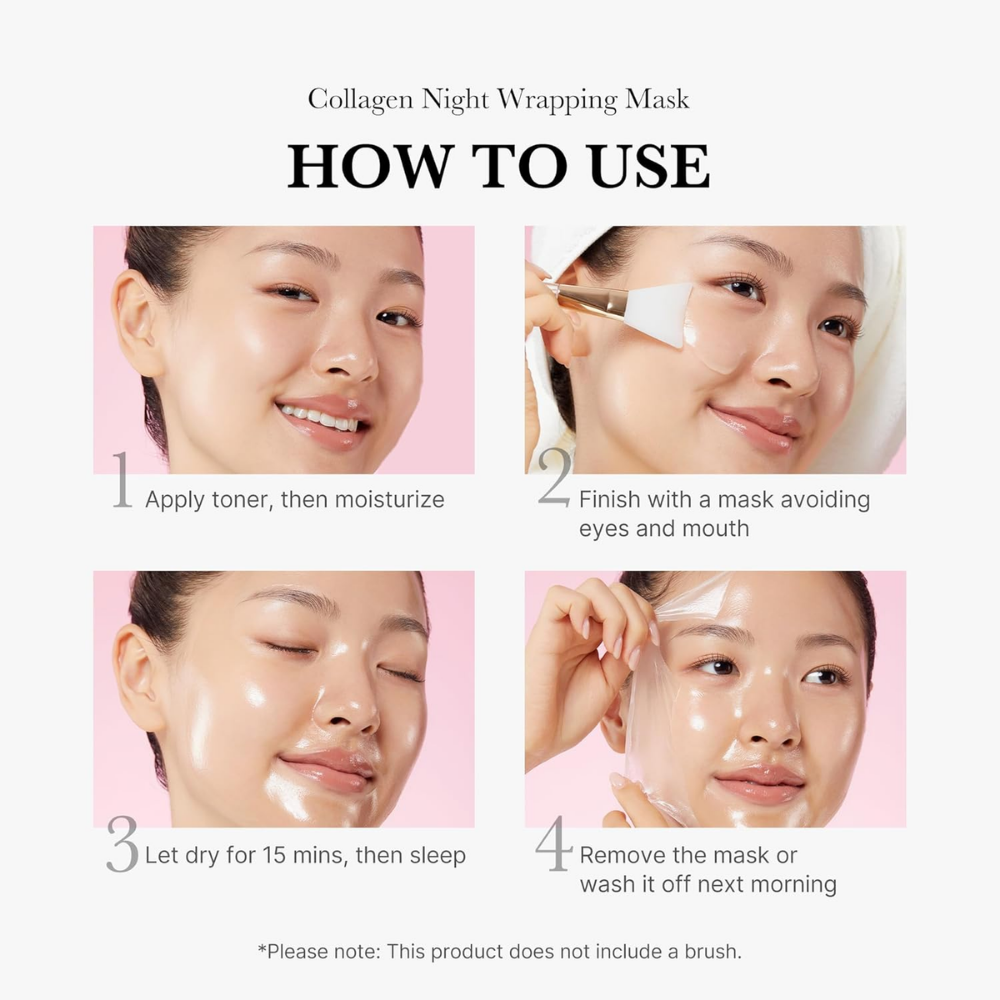 Collagen Night Wrapping Mask

HOW TO USE

1 Apply toner, then moisturize

2 Finish with a mask avoiding eyes and mouth

3 Let dry for 15 mins, then sleep

4 Remove the mask or wash it off next morning

*Please note: This product does not include a brush.